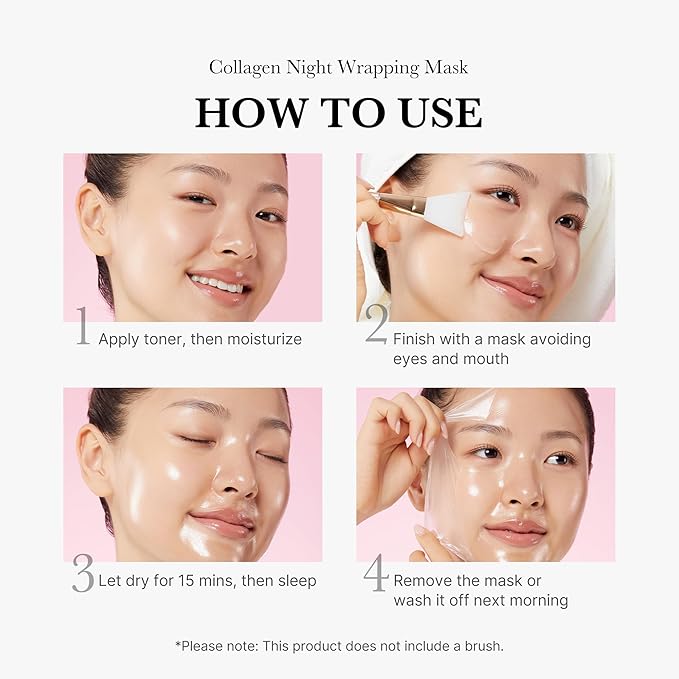 Collagen Night Wrapping Mask

HOW TO USE

1 Apply toner, then moisturize

2 Finish with a mask avoiding eyes and mouth

3 Let dry for 15 mins, then sleep

4 Remove the mask or wash it off next morning

*Please note: This product does not include a brush.